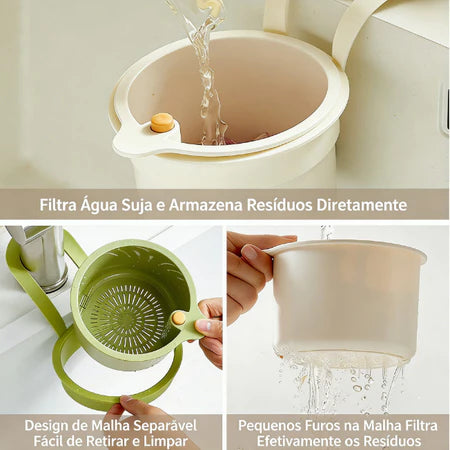 Filtra Água Suja e Armazena Resíduos Diretamente

Design de Malha Separável
Fácil de Retirar e Limpar

Pequenos Furos na Malha Filtra
Efetivamente os Resíduos