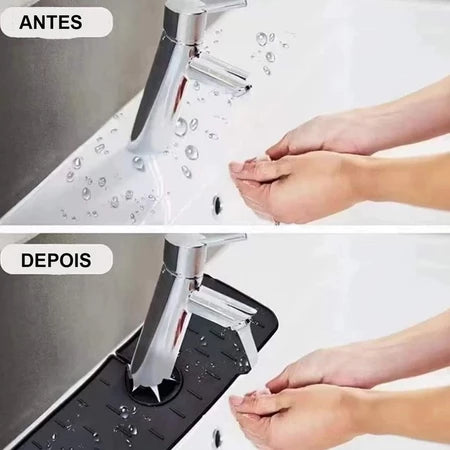 ANTES

DEPOIS