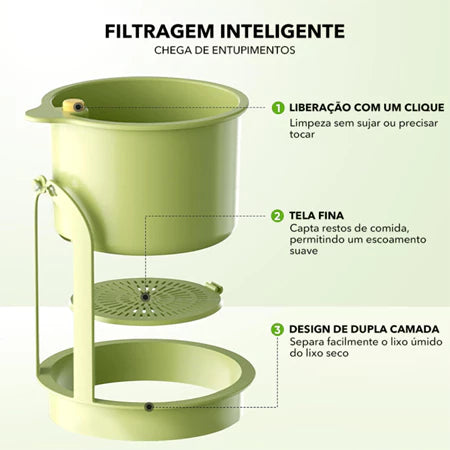 FILTRAGEM INTELIGENTE
CHEGA DE ENTUPIMENTOS

1 LIBERAÇÃO COM UM CLIQUE
Limpeza sem sujar ou precisar tocar

2 TELA FINA
Capta restos de comida, permitindo um escoamento suave

3 DESIGN DE DUPLA CAMADA
Separa facilmente o lixo úmido do lixo seco