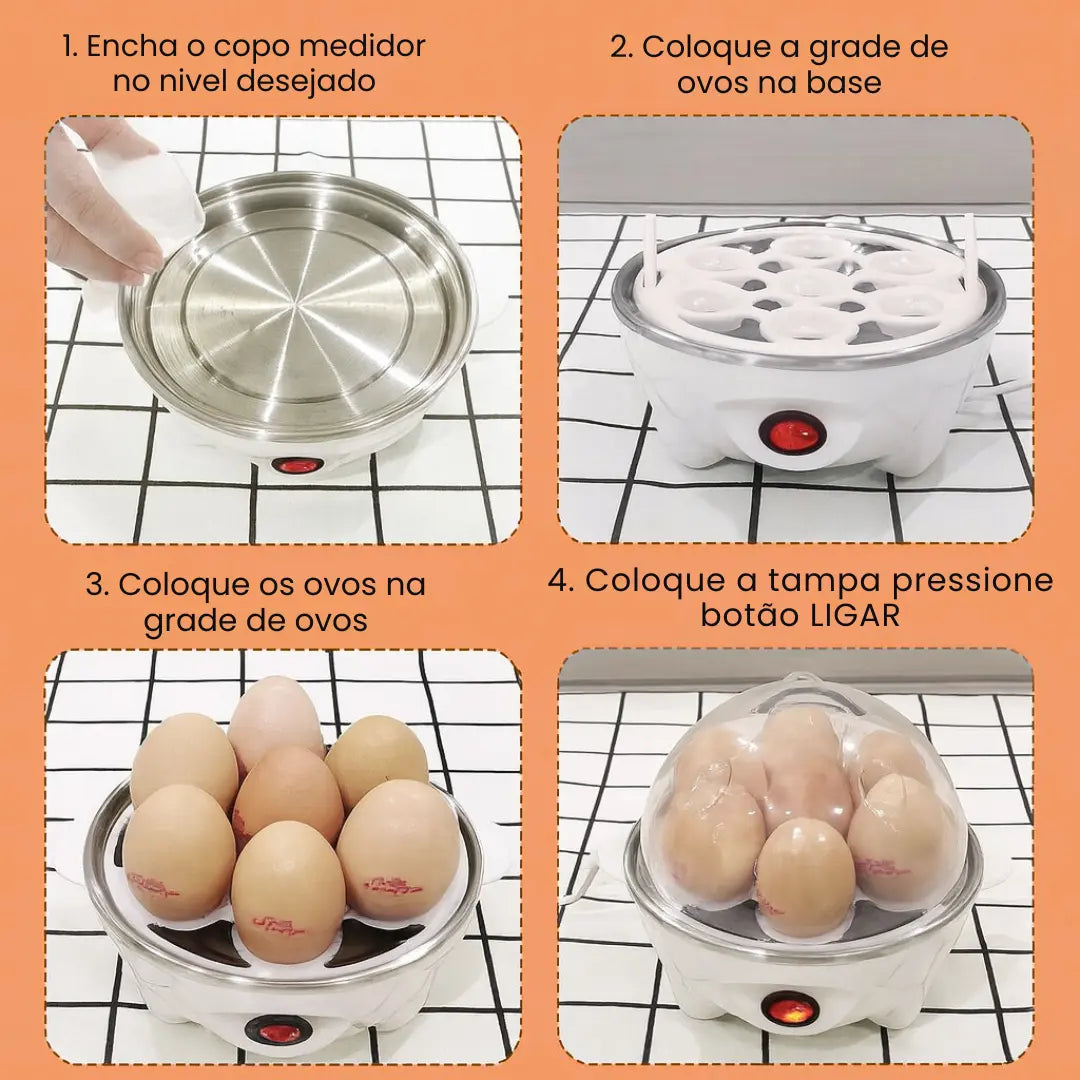 1. Encha o copo medidor no nivel desejado

2. Coloque a grade de ovos na base

3. Coloque os ovos na grade de ovos

4. Coloque a tampa pressione botão LIGAR